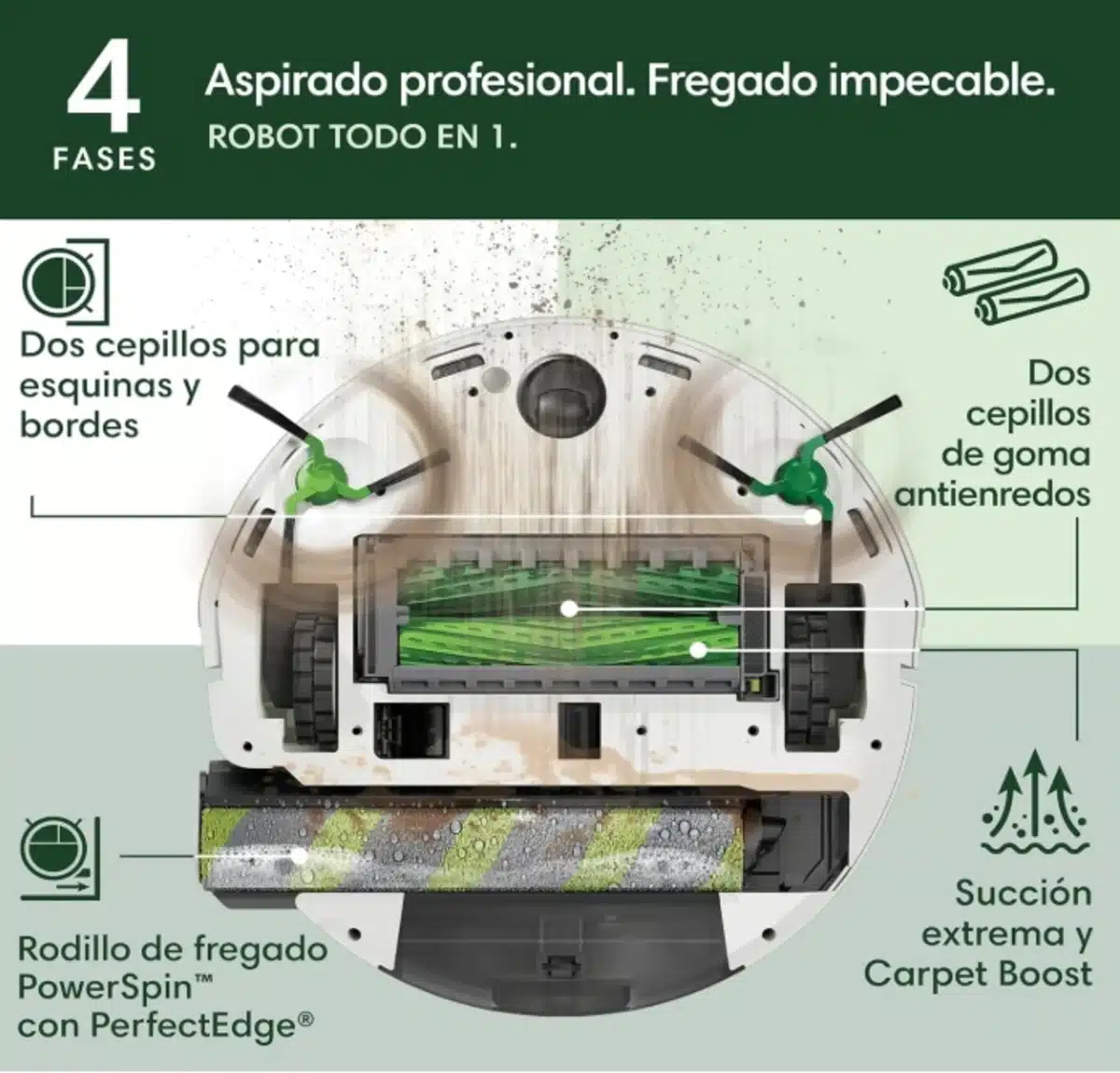 4
FASES

Aspirado profesional. Fregado impecable.
ROBOT TODO EN 1.

Dos cepillos para esquinas y bordes

Dos cepillos de goma antienredos

Rodillo de fregado PowerSpin™ con PerfectEdge®

Succión extrema y Carpet Boost